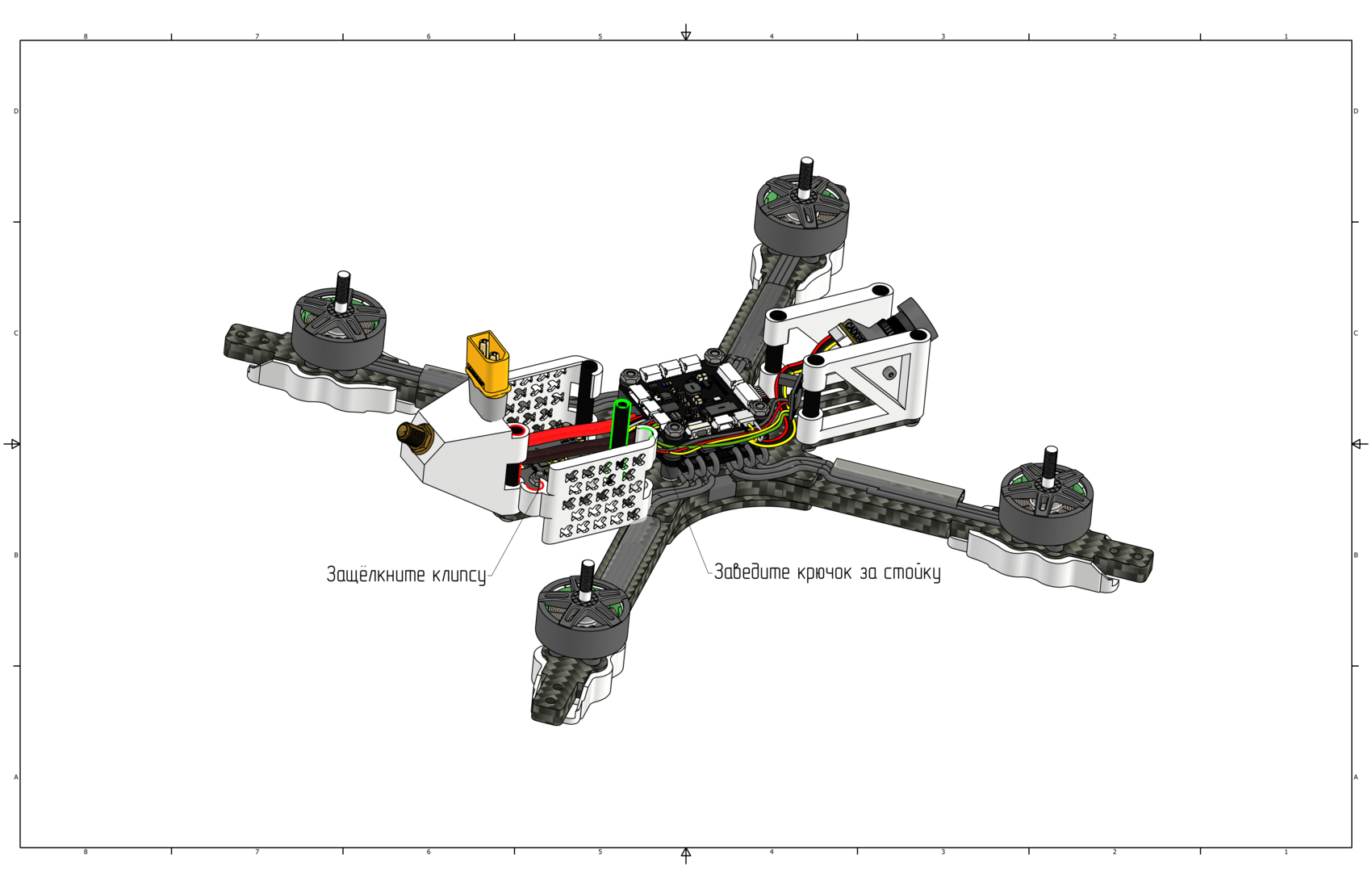 8 7 6 5 4 3 2 1

D

C

B

A

D

C

B

A

Защёлкните клипсу

Заведите крючок за стойку

8 7 6 5 4 3 2 1