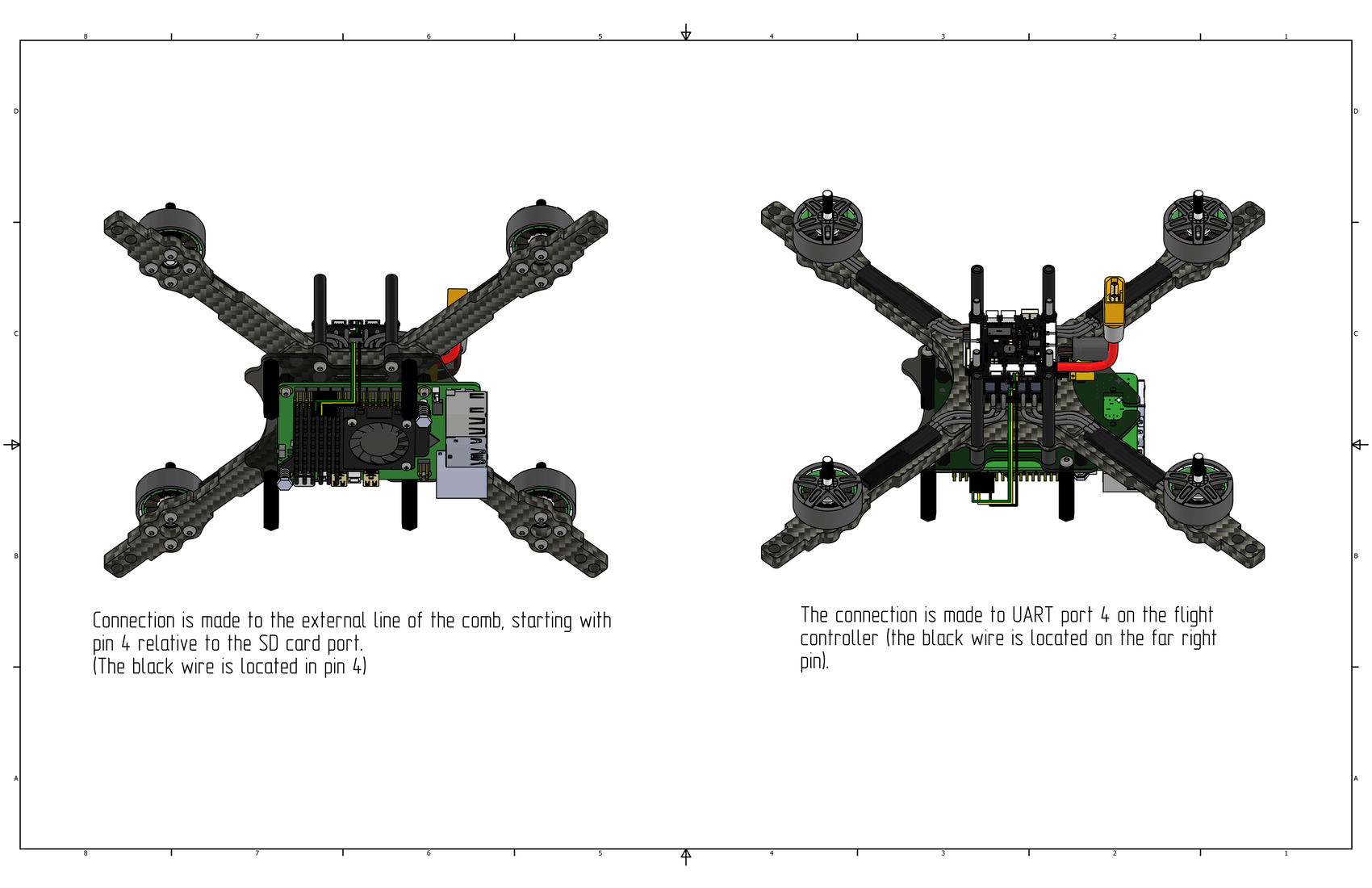 8 7 6 5 4 3 2 1

D

C

B

A

D

C

B

A

Connection is made to the external line of the comb, starting with pin 4 relative to the SD card port.
(The black wire is located in pin 4)

The connection is made to UART port 4 on the flight controller (the black wire is located on the far right pin).

8 7 6 5 4 3 2 1